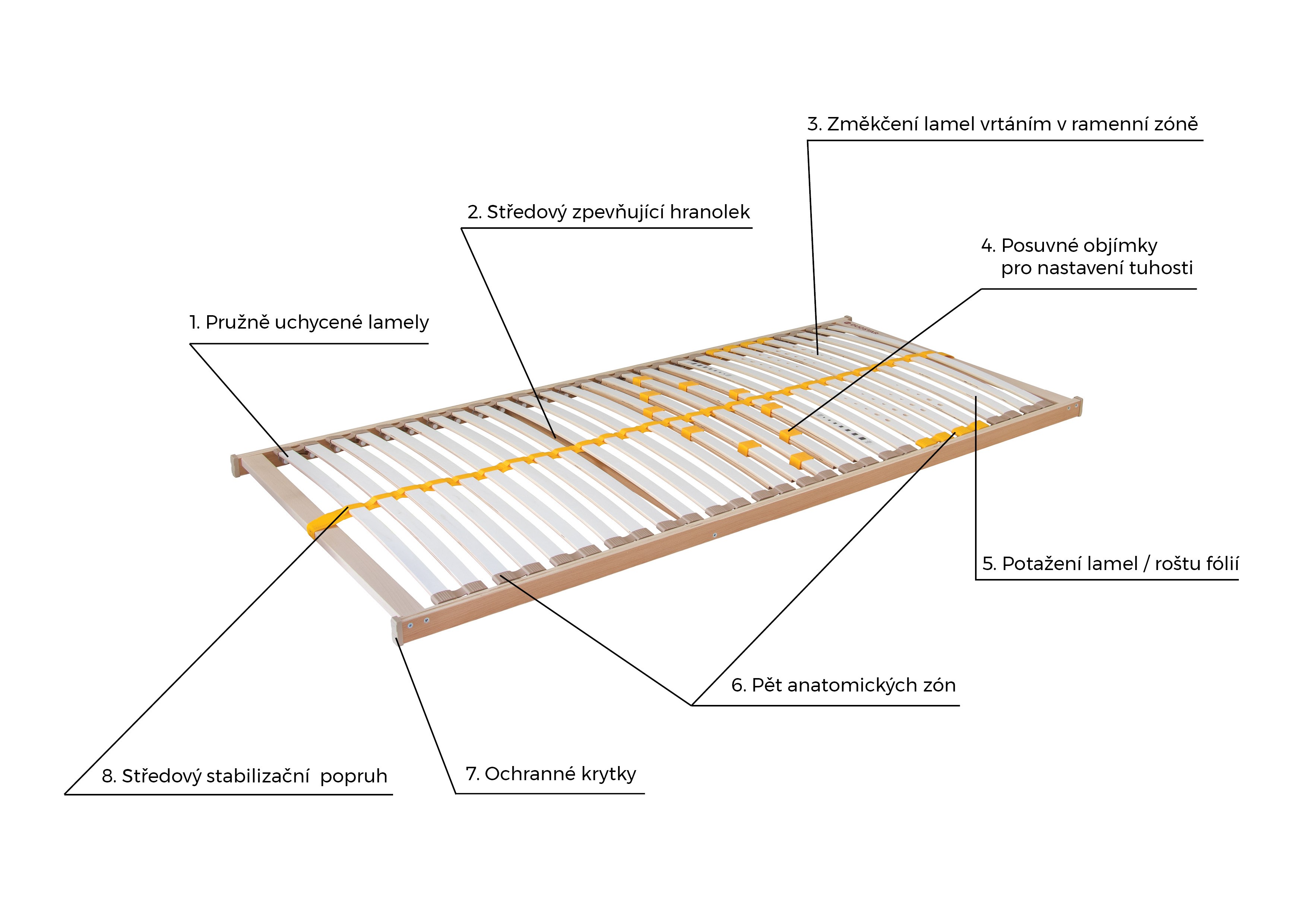 3. Změkčení lamel vrtáním v ramenní zóně

2. Středový zpevňující hranolek

4. Posuvné objímky
pro nastavení tuhosti

1. Pružně uchycené lamely

5. Potažení lamel / roštu fólií

6. Pět anatomických zón

8. Středový stabilizační  popruh

7. Ochranné krytky